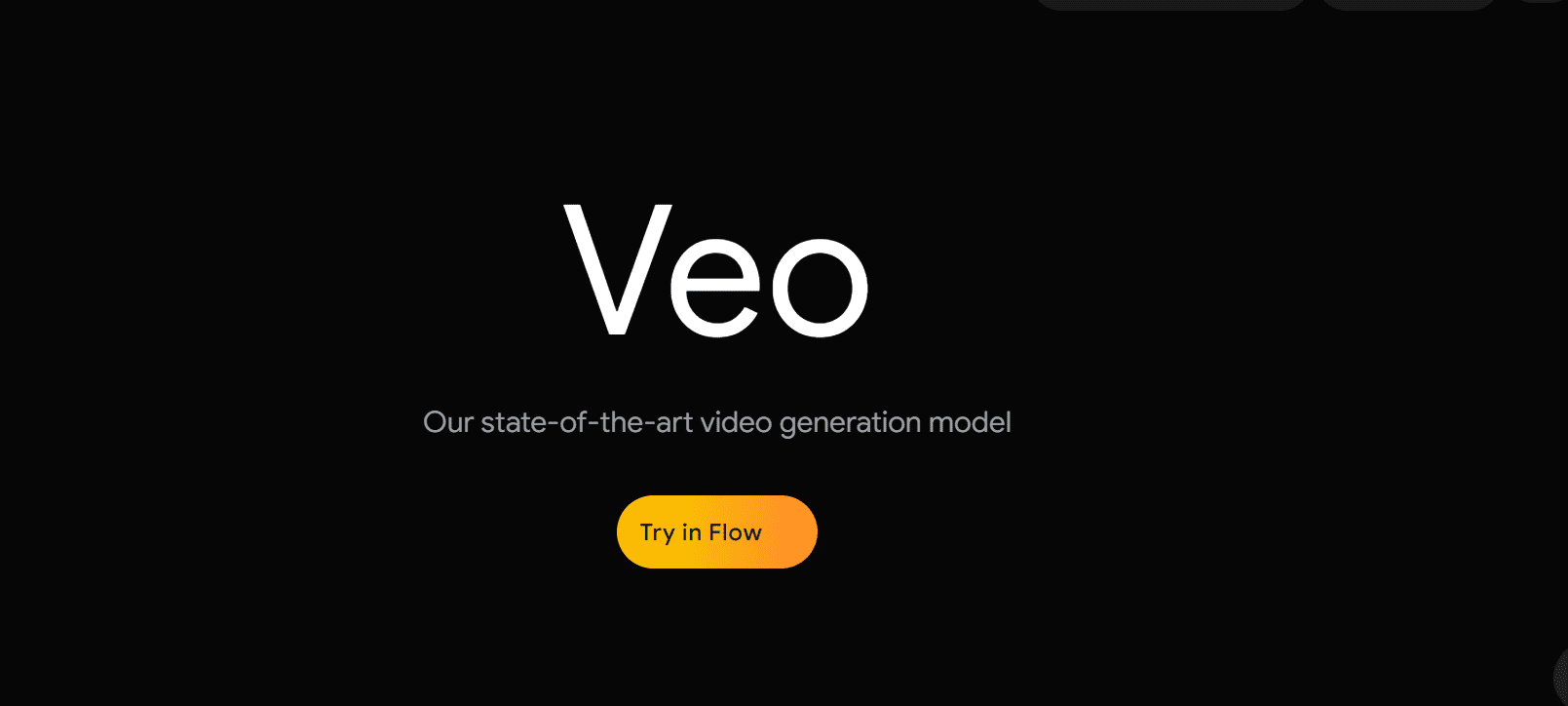 Veo

Our state-of-the-art video generation model

Try in Flow