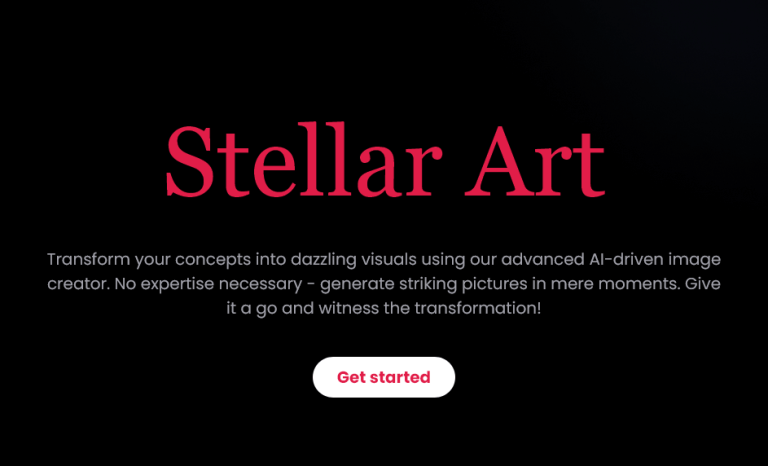 Stellar Art

Transform your concepts into dazzling visuals using our advanced AI-driven image creator. No expertise necessary - generate striking pictures in mere moments. Give it a go and witness the transformation!

Get started